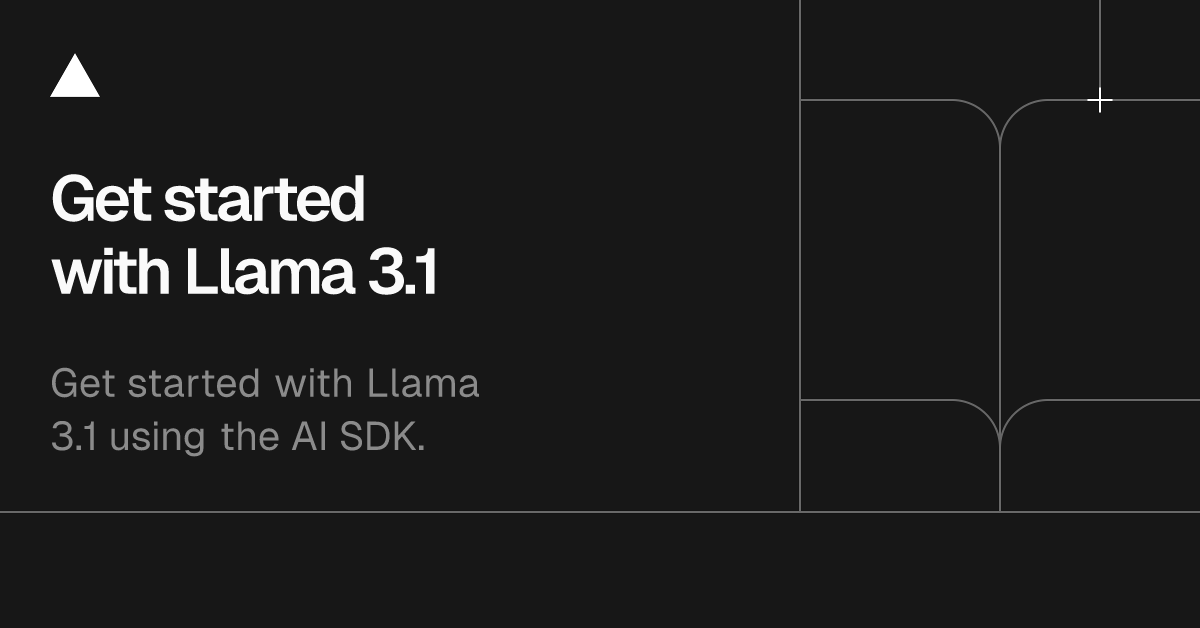 Get started with Llama 3.1

Get started with Llama 3.1 using the AI SDK.