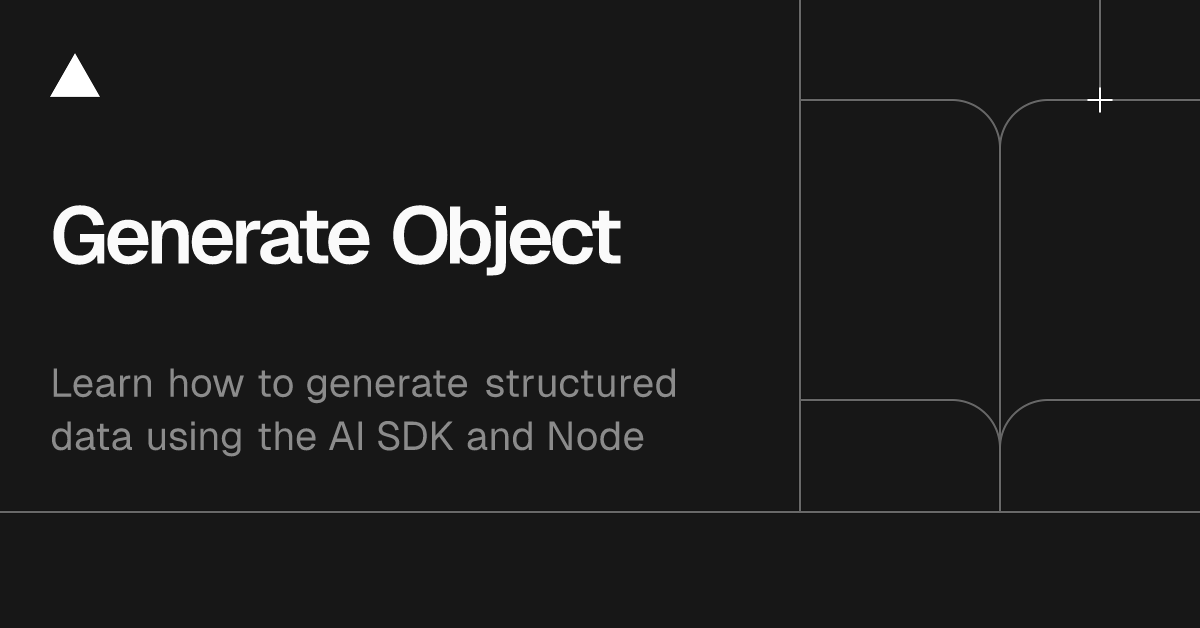 Generate Object

Learn how to generate structured data using the AI SDK and Node