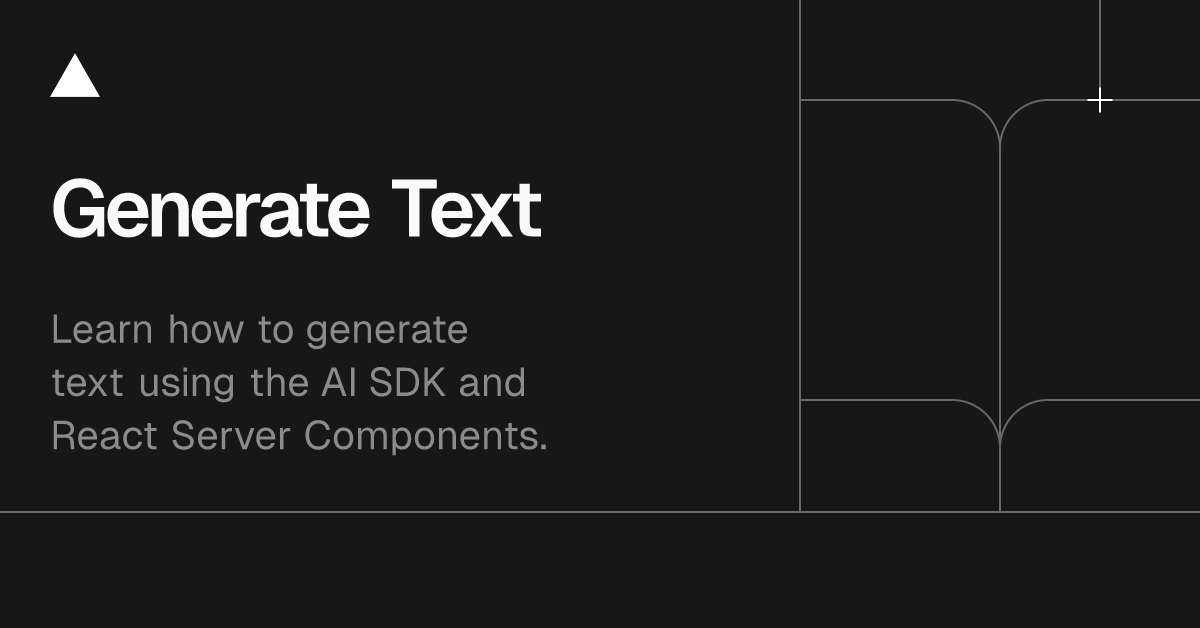 Generate Text

Learn how to generate text using the AI SDK and React Server Components.