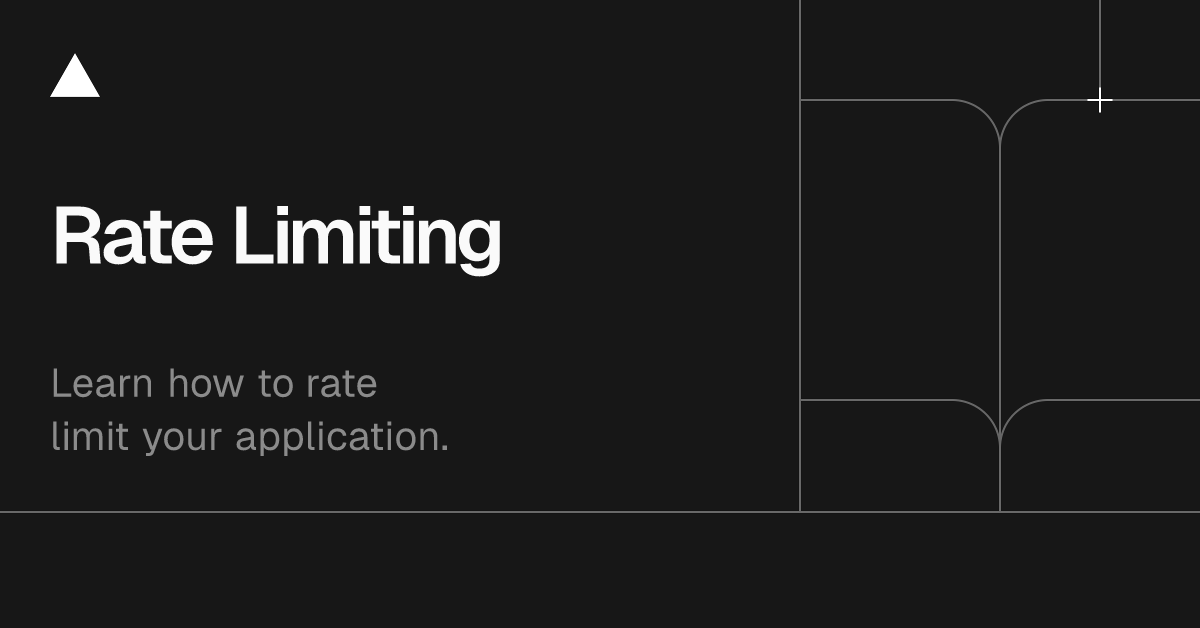 Rate Limiting

Learn how to rate limit your application.