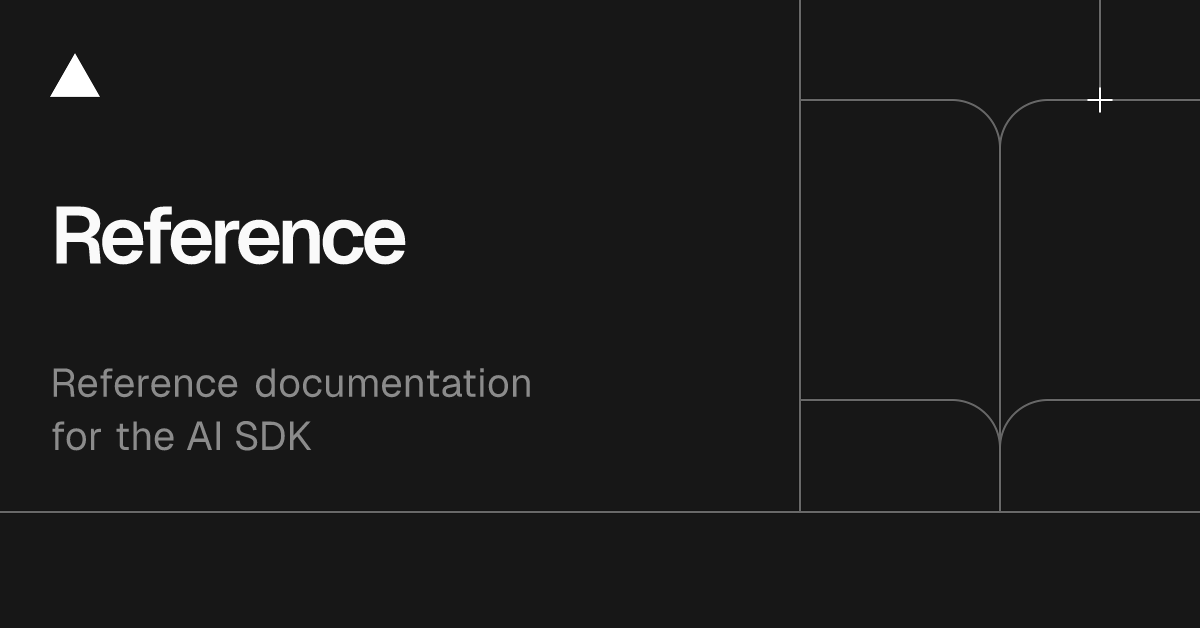 Reference

Reference documentation for the AI SDK