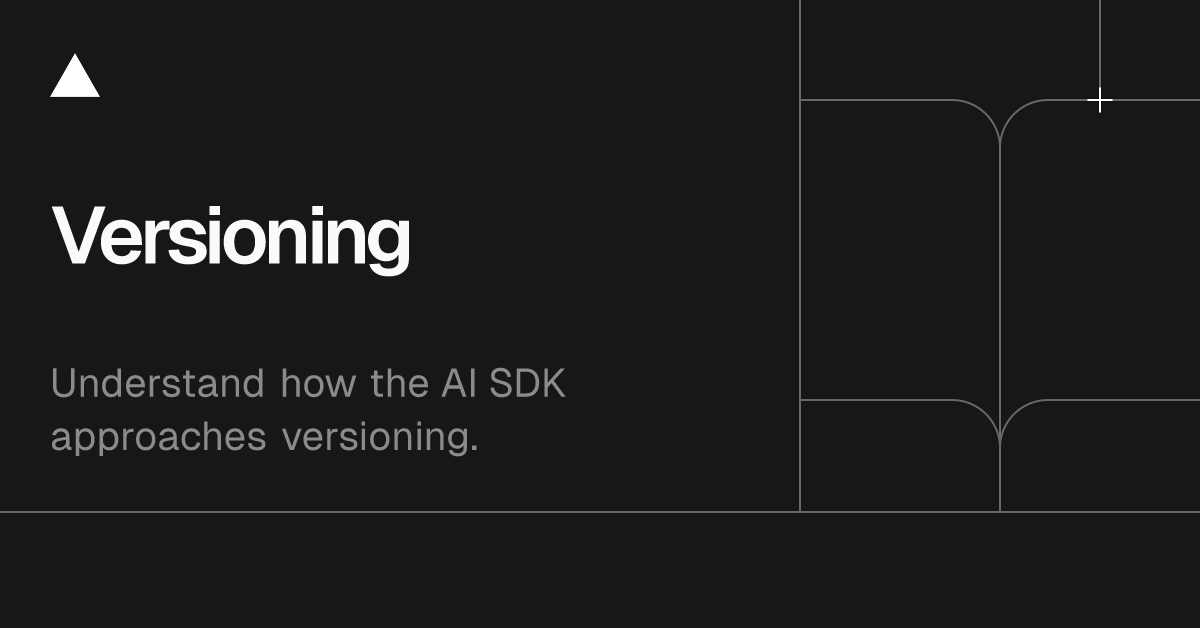 Versioning

Understand how the AI SDK approaches versioning.